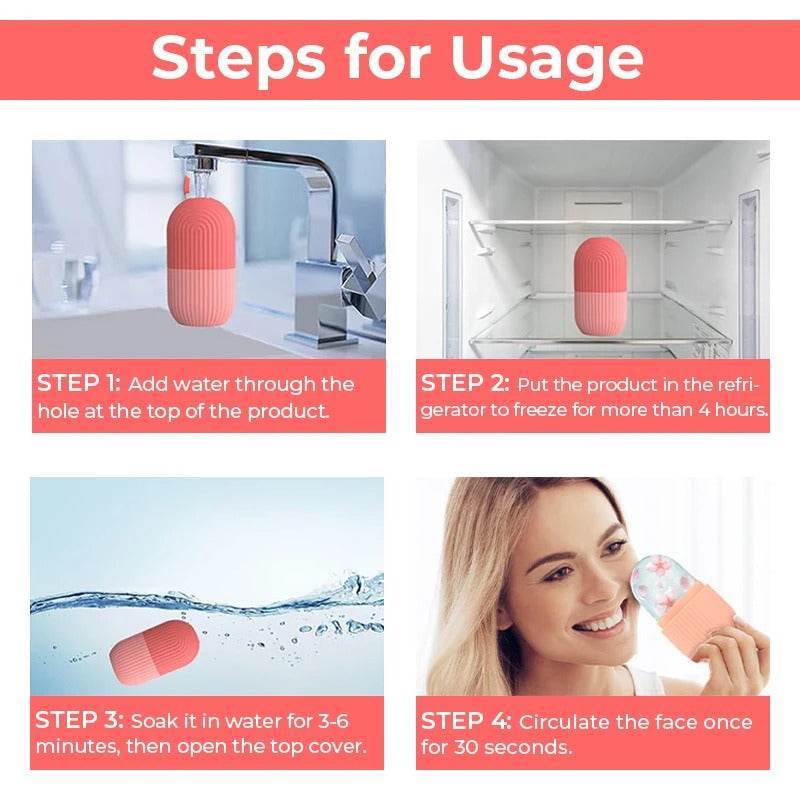 Steps for Usage

STEP 1: Add water through the hole at the top of the product.

STEP 2: Put the product in the refrigerator to freeze for more than 4 hours.

STEP 3: Soak it in water for 3-6 minutes, then open the top cover.

STEP 4: Circulate the face once for 30 seconds.